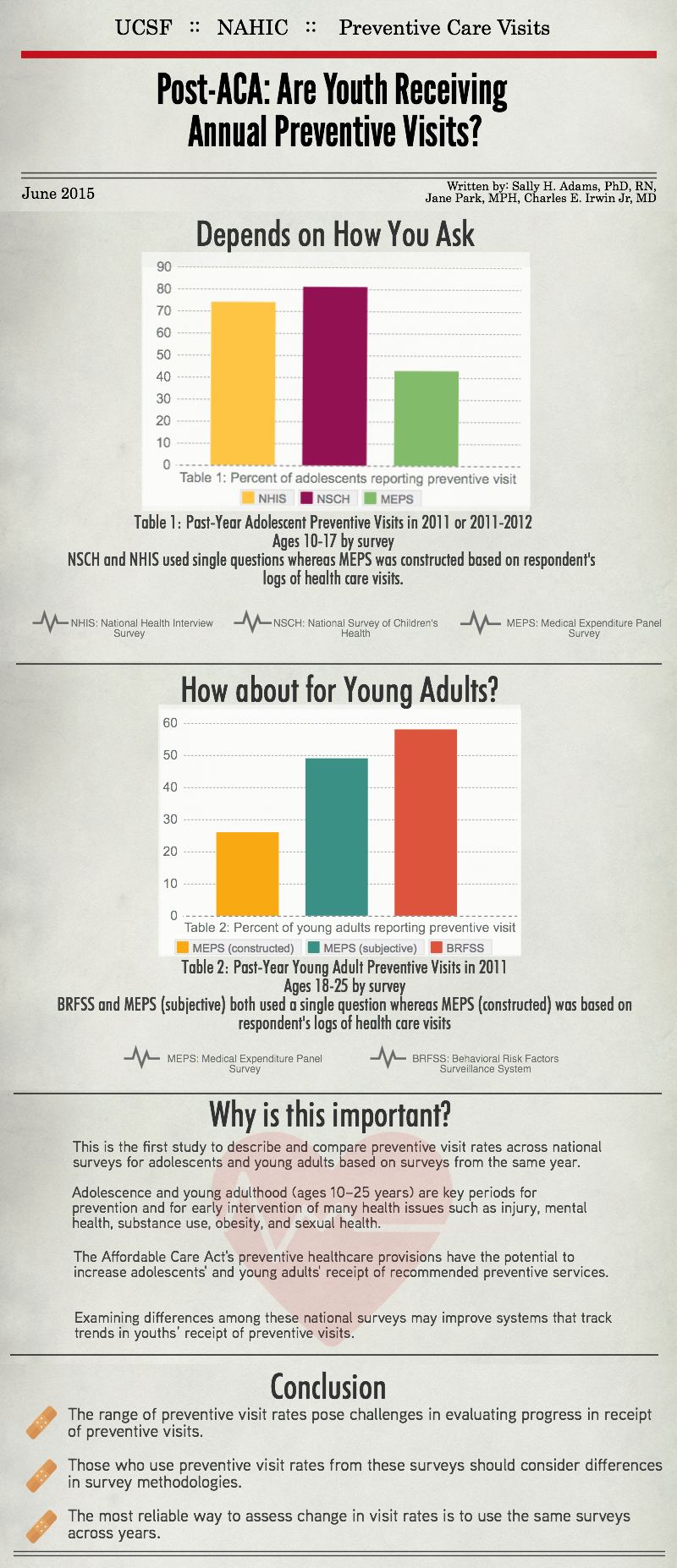 UCSF :: NAHIC :: Preventive Care Visits

Post-ACA: Are Youth Receiving Annual Preventive Visits?

June 2015

Written by: Sally H. Adams, PhD, RN, Jane Park, MPH, Charles E. Irwin Jr, MD

Depends on How You Ask

90
80
70
60
50
40
30
20
10
0

Table 1: Percent of adolescents reporting preventive visit

NHIS NSCH MEPS

Table 1: Past-Year Adolescent Preventive Visits in 2011 or 2011-2012
Ages 10-17 by survey
NSCH and NHIS used single questions whereas MEPS was constructed based on respondent's logs of health care visits.

NHIS: National Health Interview Survey

NSCH: National Survey of Children's Health

MEPS: Medical Expenditure Panel Survey

How about for Young Adults?

60
50
40
30
20
10
0

Table 2: Percent of young adults reporting preventive visit

MEPS (constructed) MEPS (subjective) BRFSS

Table 2: Past-Year Young Adult Preventive Visits in 2011
Ages 18-25 by survey
BRFSS and MEPS (subjective) both used a single question whereas MEPS (constructed) was based on respondent's logs of health care visits

MEPS: Medical Expenditure Panel Survey

BRFSS: Behavioral Risk Factors Surveillance System

Why is this important?

This is the first study to describe and compare preventive visit rates across national surveys for adolescents and young adults based on surveys from the same year.

Adolescence and young adulthood (ages 10–25 years) are key periods for prevention and for early intervention of many health issues such as injury, mental health, substance use, obesity, and sexual health.

The Affordable Care Act's preventive healthcare provisions have the potential to increase adolescents' and young adults' receipt of recommended preventive services.

Examining differences among these national surveys may improve systems that track trends in youths' receipt of preventive visits.

Conclusion

The range of preventive visit rates pose challenges in evaluating progress in receipt of preventive visits.

Those who use preventive visit rates from these surveys should consider differences in survey methodologies.

The most reliable way to assess change in visit rates is to use the same surveys across years.